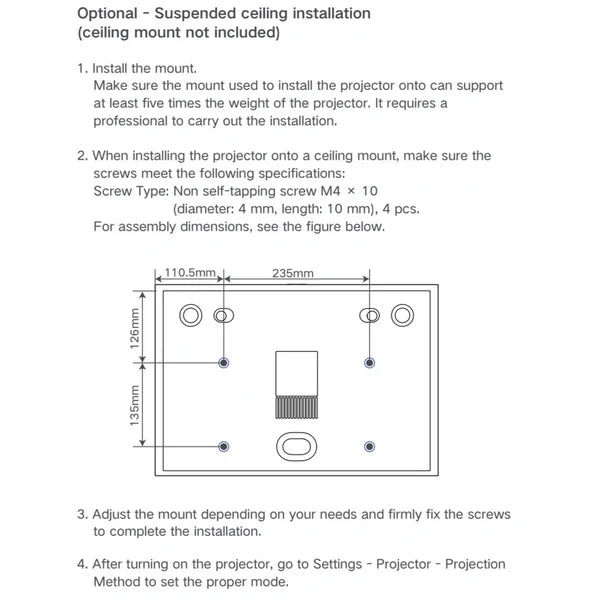 Optional - Suspended ceiling installation
(ceiling mount not included)

1. Install the mount.
Make sure the mount used to install the projector onto can support at least five times the weight of the projector. It requires a professional to carry out the installation.

2. When installing the projector onto a ceiling mount, make sure the screws meet the following specifications:
Screw Type: Non self-tapping screw M4 × 10
(diameter: 4 mm, length: 10 mm), 4 pcs.
For assembly dimensions, see the figure below.

110.5mm
235mm
126mm
135mm

3. Adjust the mount depending on your needs and firmly fix the screws to complete the installation.

4. After turning on the projector, go to Settings - Projector - Projection Method to set the proper mode.